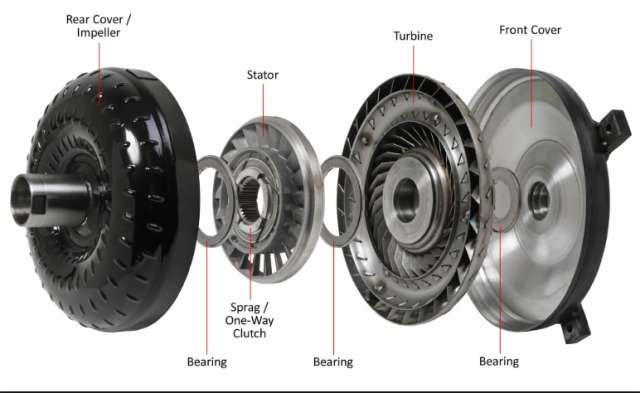 Rear Cover / Impeller

Stator

Turbine

Front Cover

Sprag / One-Way Clutch

Bearing

Bearing

Bearing