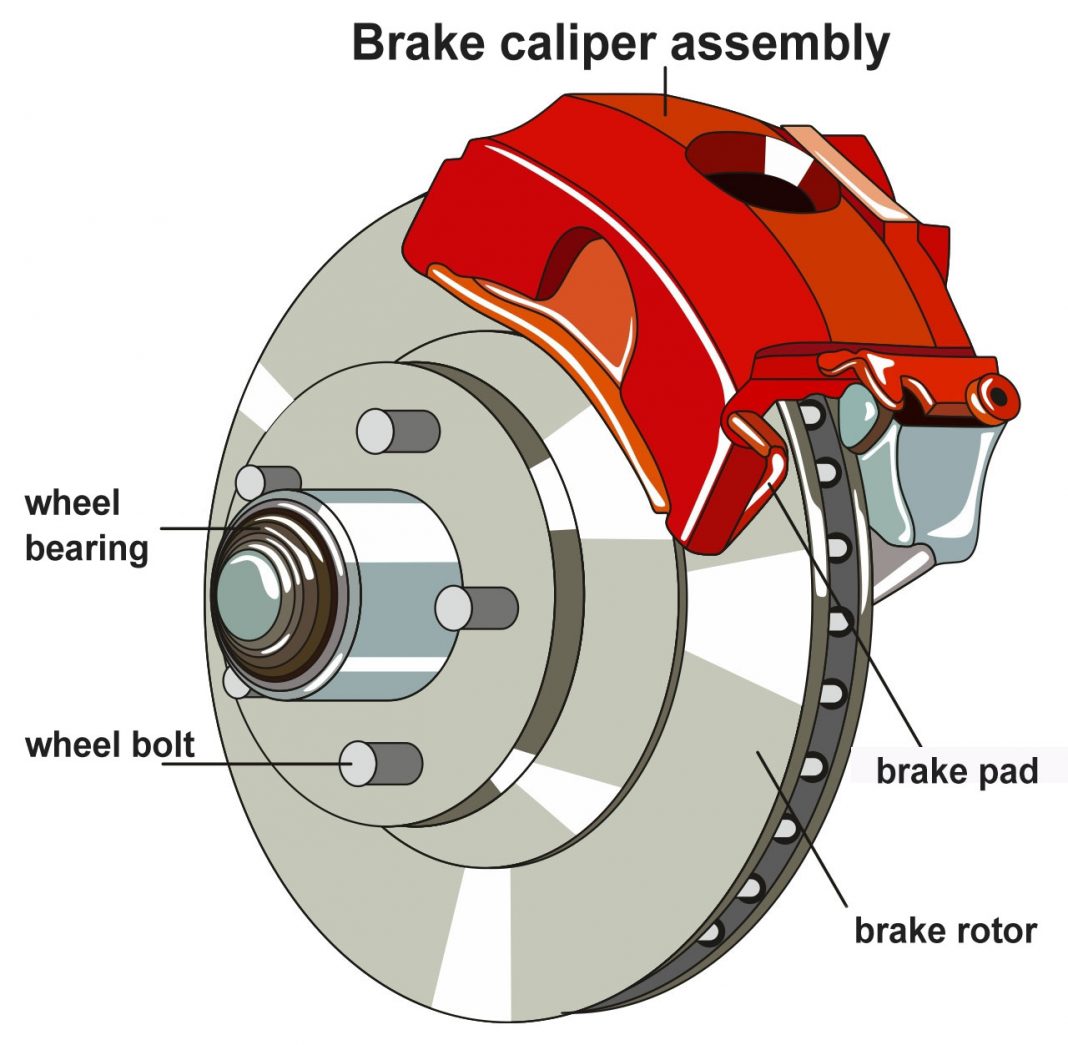 Brake caliper assembly

wheel bearing

wheel bolt

brake pad

brake rotor