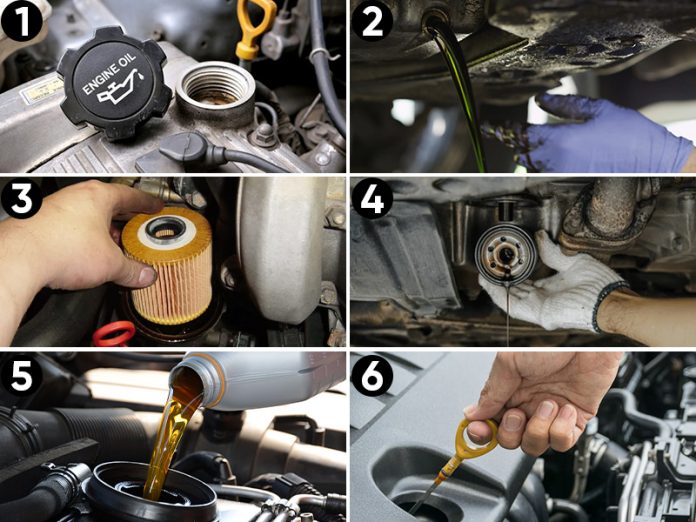 1

ENGINE OIL

2

3

4

5

6