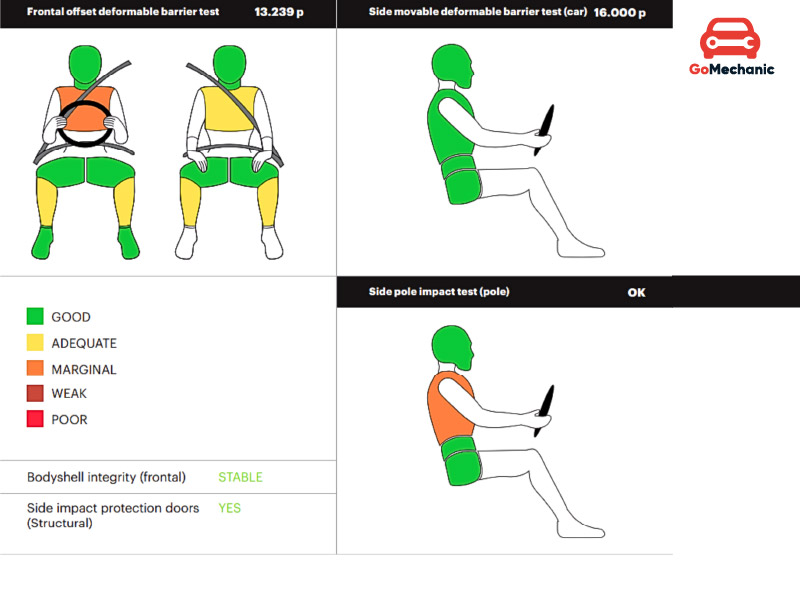 Frontal offset deformable barrier test 13.239 p

Side movable deformable barrier test (car) 16.000 p

GoMechanic

GOOD
ADEQUATE
MARGINAL
WEAK
POOR

Side pole impact test (pole) OK

Bodyshell integrity (frontal) STABLE

Side impact protection doors (Structural) YES